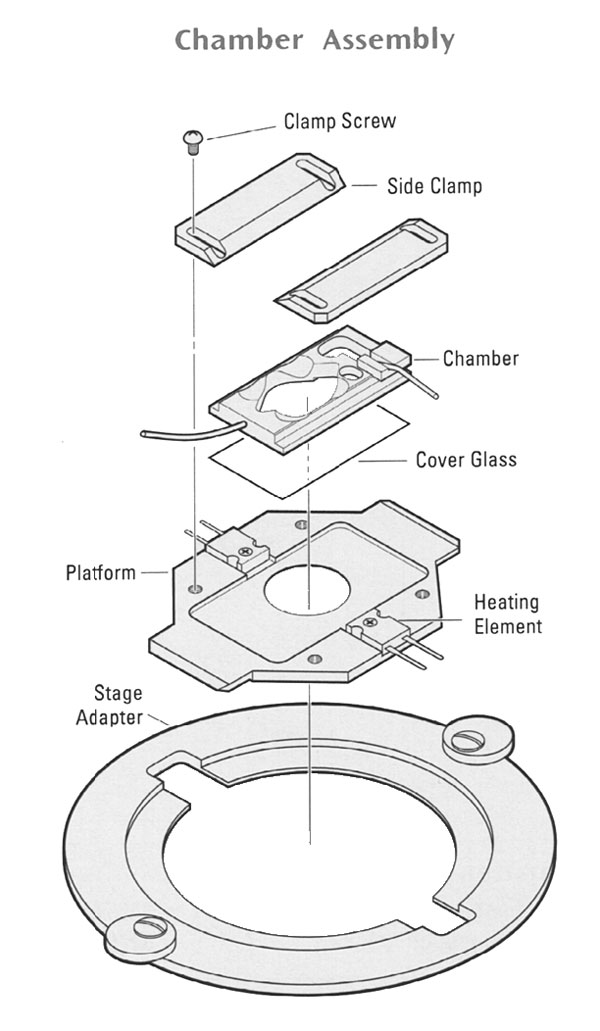 Chamber Assembly

Clamp Screw

Side Clamp

Chamber

Cover Glass

Platform

Heating Element

Stage Adapter