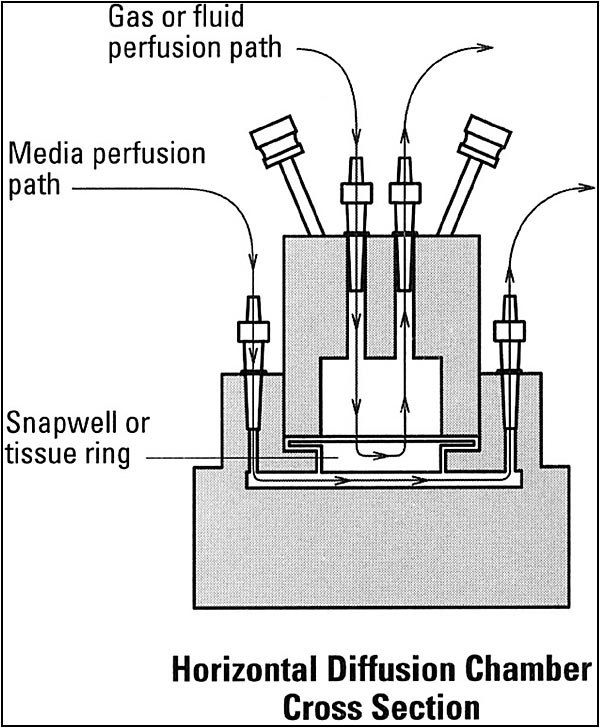 Gas or fluid perfusion path

Media perfusion path

Snapwell or tissue ring

Horizontal Diffusion Chamber Cross Section