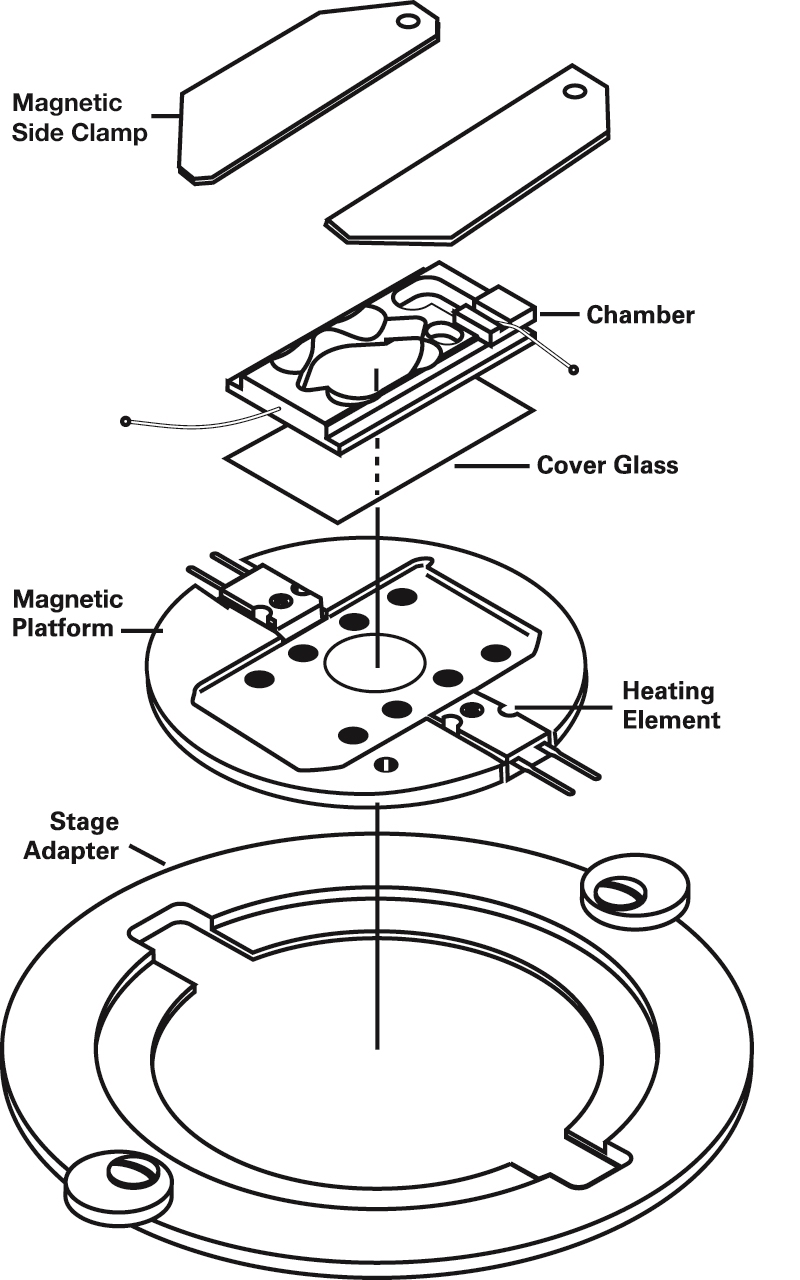 Magnetic Side Clamp

Chamber

Cover Glass

Magnetic Platform

Heating Element

Stage Adapter